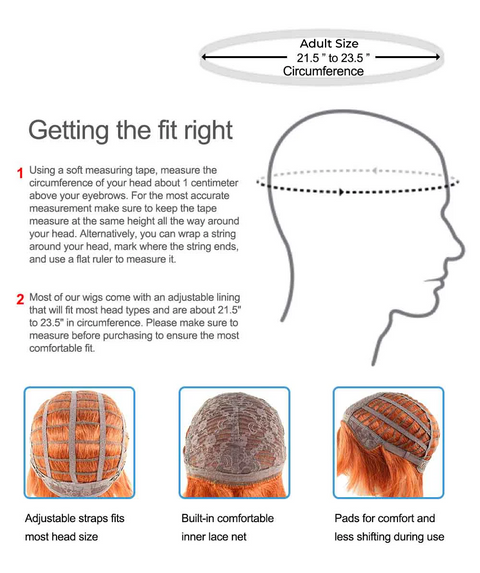 Adult Size
21.5 " to 23.5 "
Circumference

Getting the fit right

1 Using a soft measuring tape, measure the circumference of your head about 1 centimeter above your eyebrows. For the most accurate measurement make sure to keep the tape measure at the same height all the way around your head. Alternatively, you can wrap a string around your head, mark where the string ends, and use a flat ruler to measure it.

2 Most of our wigs come with an adjustable lining that will fit most head types and are about 21.5" to 23.5" in circumference. Please make sure to measure before purchasing to ensure the most comfortable fit.

Adjustable straps fits most head size

Built-in comfortable inner lace net

Pads for comfort and less shifting during use