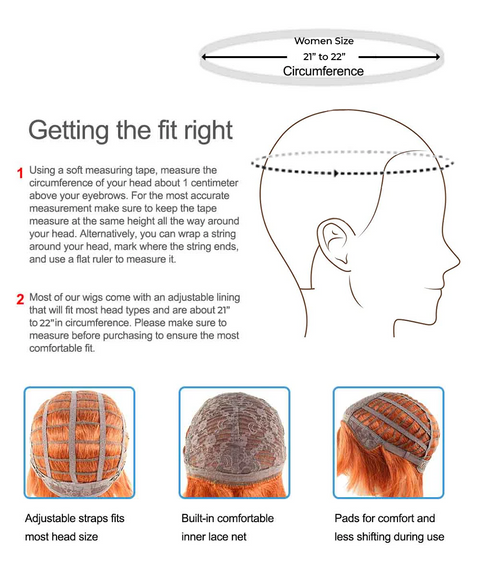 Women Size
21" to 22"
Circumference

Getting the fit right

1 Using a soft measuring tape, measure the circumference of your head about 1 centimeter above your eyebrows. For the most accurate measurement make sure to keep the tape measure at the same height all the way around your head. Alternatively, you can wrap a string around your head, mark where the string ends, and use a flat ruler to measure it.

2 Most of our wigs come with an adjustable lining that will fit most head types and are about 21" to 22"in circumference. Please make sure to measure before purchasing to ensure the most comfortable fit.

Adjustable straps fits most head size

Built-in comfortable inner lace net

Pads for comfort and less shifting during use