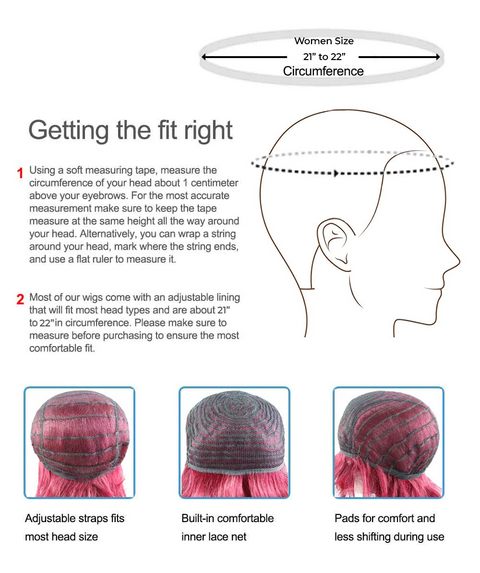 Women Size
21" to 22"
Circumference

Getting the fit right

1 Using a soft measuring tape, measure the circumference of your head about 1 centimeter above your eyebrows. For the most accurate measurement make sure to keep the tape measure at the same height all the way around your head. Alternatively, you can wrap a string around your head, mark where the string ends, and use a flat ruler to measure it.

2 Most of our wigs come with an adjustable lining that will fit most head types and are about 21" to 22"in circumference. Please make sure to measure before purchasing to ensure the most comfortable fit.

Adjustable straps fits most head size

Built-in comfortable inner lace net

Pads for comfort and less shifting during use